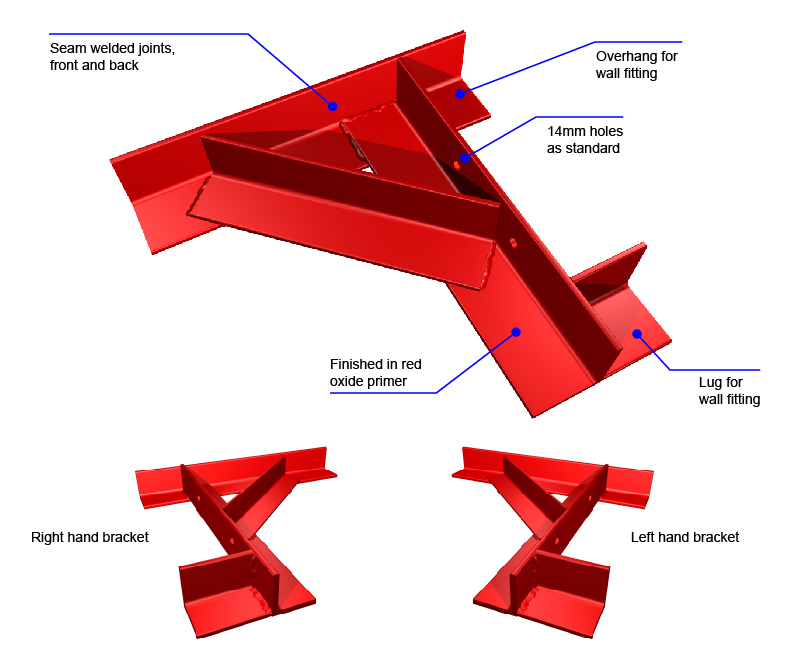 Seam welded joints, front and back

Overhang for wall fitting

14mm holes as standard

Finished in red oxide primer

Lug for wall fitting

Right hand bracket

Left hand bracket